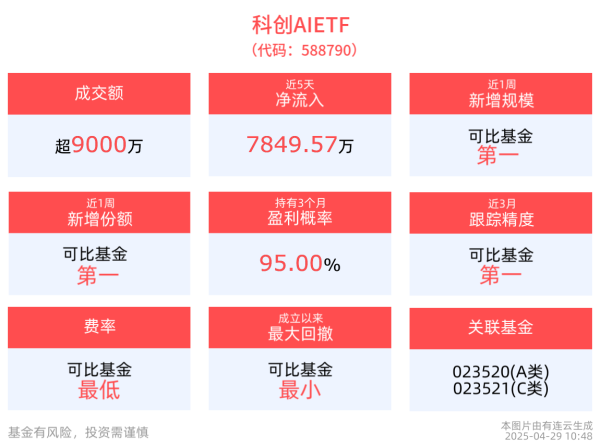 科创AIETF
（代码：588790）

成交额
超9000万

近5天
净流入
7849.57万

近1周
新增规模
可比基金
第一

近1周
新增份额
可比基金
第一

持有3个月
盈利概率
95.00%

近3月
跟踪精度
可比基金
第一

费率
可比基金
最低

成立以来
最大回撤
可比基金
最小

关联基金
023520(A类)
023521(C类)

基金有风险，投资需谨慎

本图片由有连云生成
2025-04-29 10:48